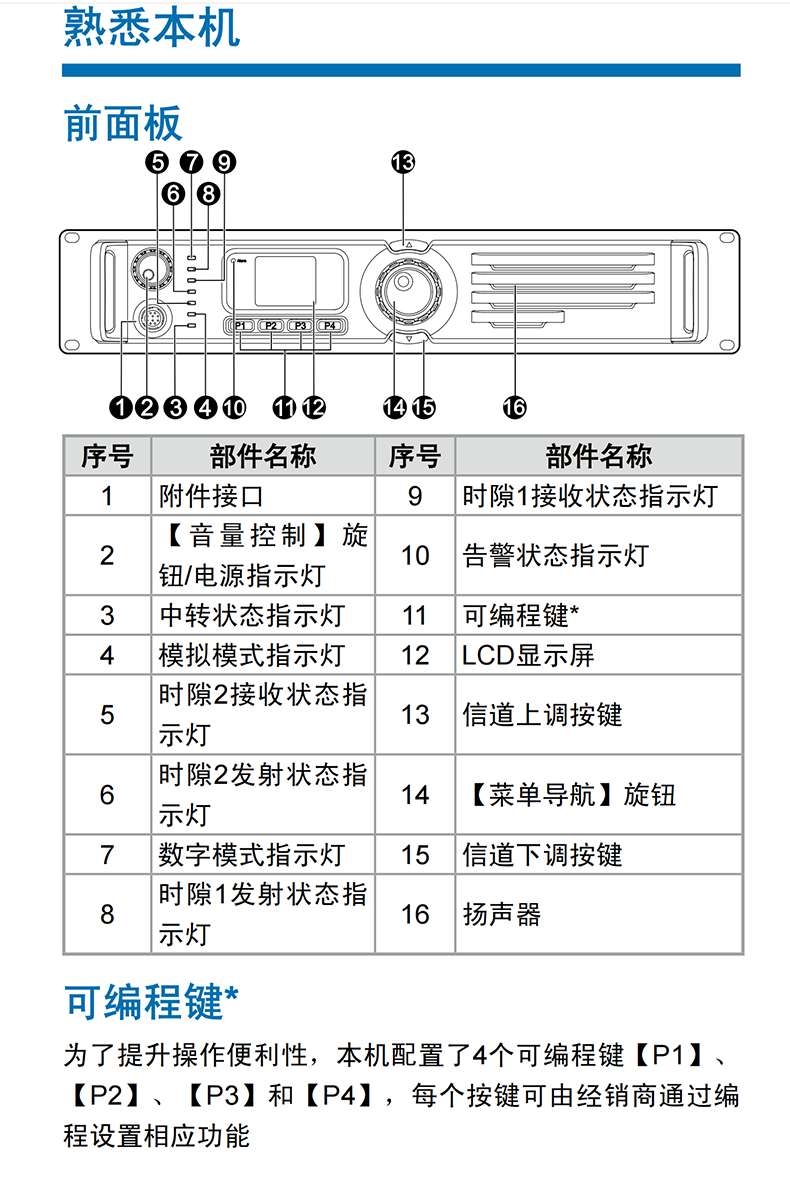 熟悉本机

前面板

5 7 9 13
6 8

P1 P2 P3 P4

1 2 3 4 10 11 12 14 15 16

| 序号 | 部件名称 | 序号 | 部件名称 |
|---|---|---|---|
| 1 | 附件接口 | 9 | 时隙1接收状态指示灯 |
| 2 | 【音量控制】旋钮/电源指示灯 | 10 | 告警状态指示灯 |
| 3 | 中转状态指示灯 | 11 | 可编程键* |
| 4 | 模拟模式指示灯 | 12 | LCD显示屏 |
| 5 | 时隙2接收状态指示灯 | 13 | 信道上调按键 |
| 6 | 时隙2发射状态指示灯 | 14 | 【菜单导航】旋钮 |
| 7 | 数字模式指示灯 | 15 | 信道下调按键 |
| 8 | 时隙1发射状态指示灯 | 16 | 扬声器 |

可编程键*

为了提升操作便利性，本机配置了4个可编程键【P1】、【P2】、【P3】和【P4】，每个按键可由经销商通过编程设置相应功能