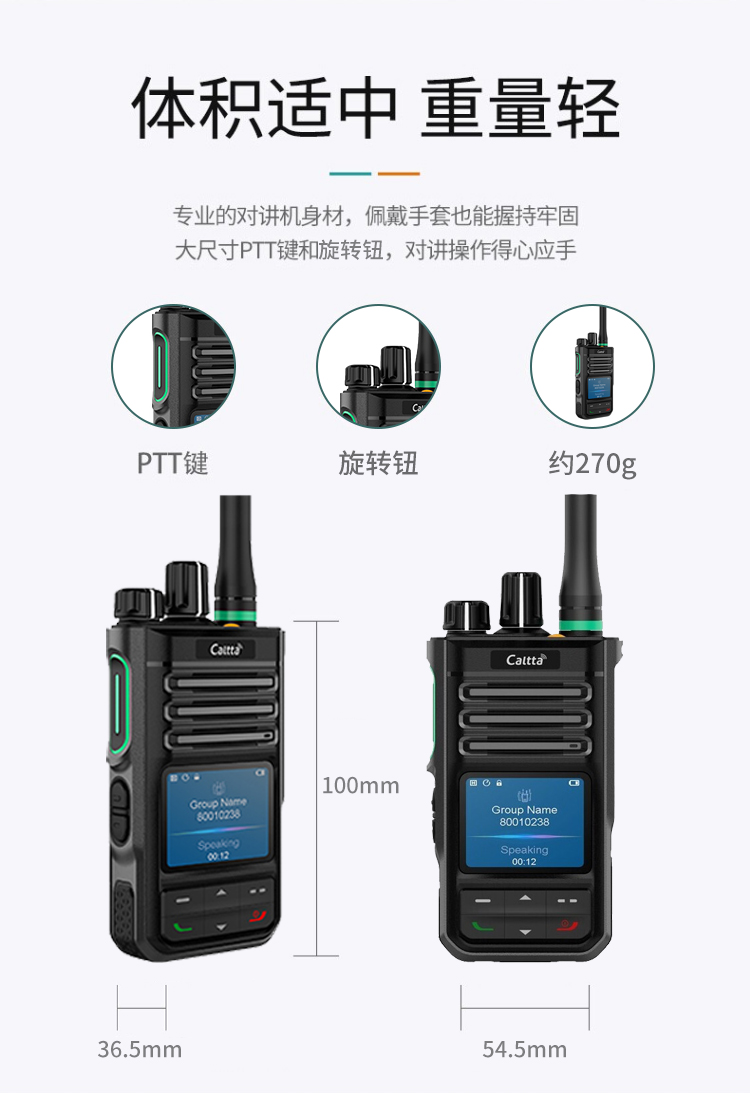 体积适中 重量轻

专业的对讲机身材，佩戴手套也能握持牢固
大尺寸PTT键和旋转钮，对讲操作得心应手

PTT键

旋转钮

约270g

Caltta

Group Name
80010238

Speaking
00:12

100mm

Caltta

Group Name
80010238

Speaking
00:12

36.5mm

54.5mm